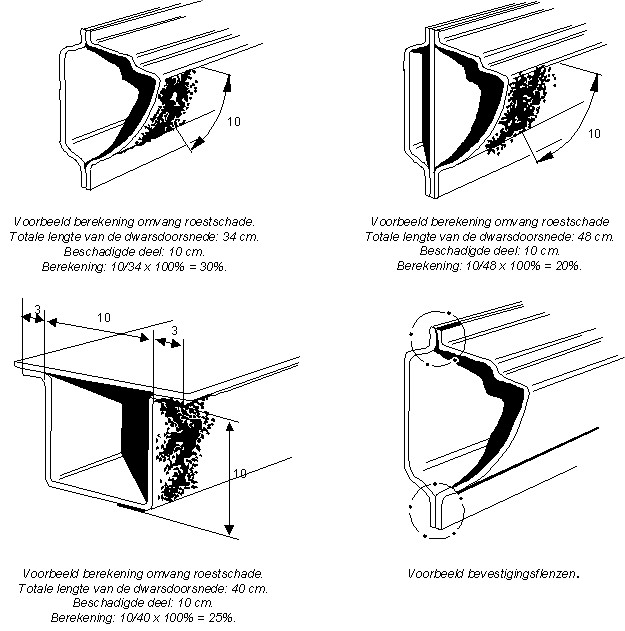 10

Voorbeeld berekening omvang roestschade.
Totale lengte van de dwarsdoorsnede: 34 cm.
Beschadigde deel: 10 cm.
Berekening: 10/34 x 100% = 30%.

10

Voorbeeld berekening omvang roestschade
Totale lengte van de dwarsdoorsnede: 48 cm.
Beschadigde deel: 10 cm.
Berekening: 10/48 x 100% = 20%.

3
10
3
10

Voorbeeld berekening omvang roestschade.
Totale lengte van de dwarsdoorsnede: 40 cm.
Beschadigde deel: 10 cm.
Berekening: 10/40 x 100% = 25%.

Voorbeeld bevestigingsflenzen.